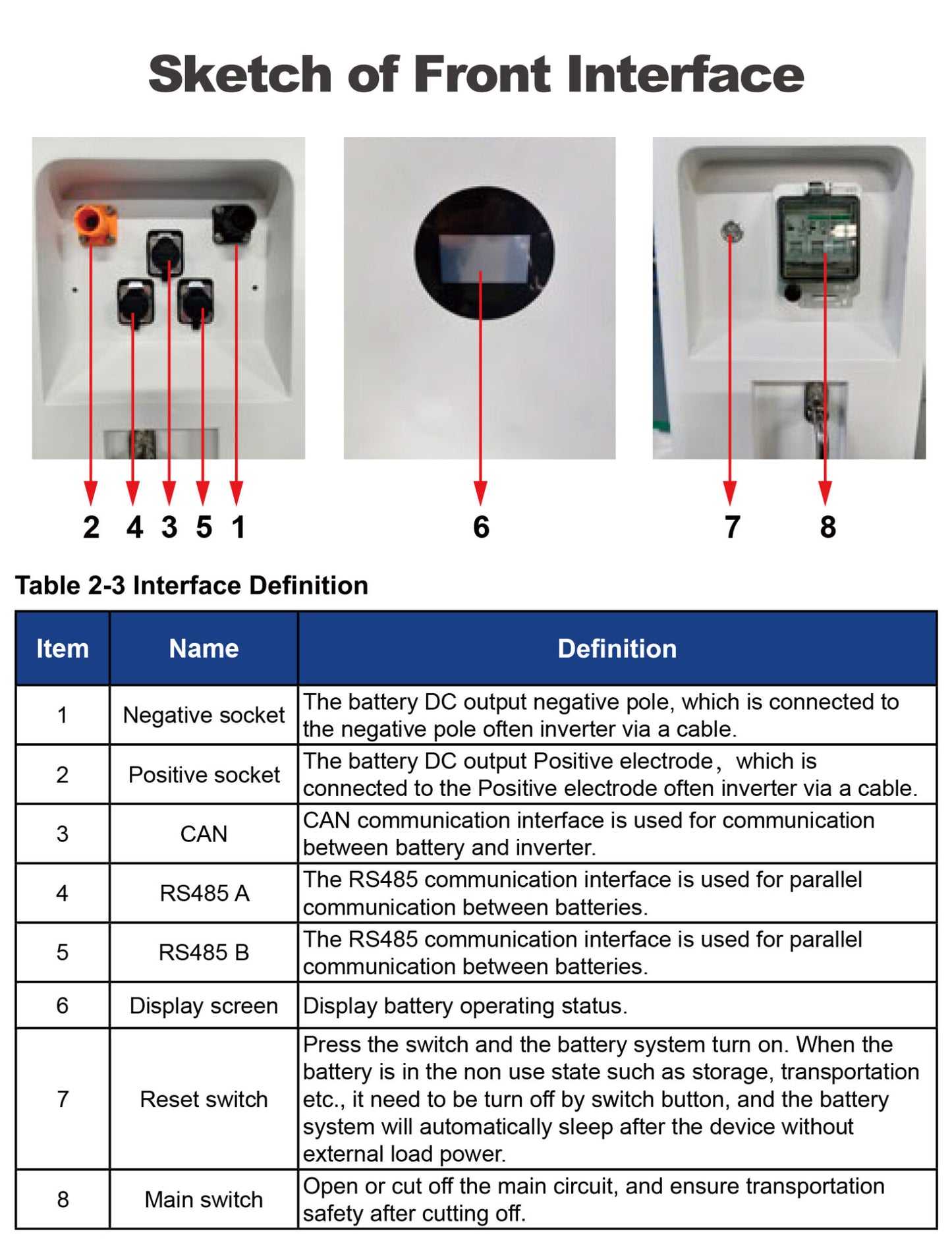 Sketch of Front Interface

2 4 3 5 1

6

7 8

Table 2-3 Interface Definition

| Item | Name | Definition |
|---|---|---|
| 1 | Negative socket | The battery DC output negative pole, which is connected to the negative pole often inverter via a cable. |
| 2 | Positive socket | The battery DC output Positive electrode， which is connected to the Positive electrode often inverter via a cable. |
| 3 | CAN | CAN communication interface is used for communication between battery and inverter. |
| 4 | RS485 A | The RS485 communication interface is used for parallel communication between batteries. |
| 5 | RS485 B | The RS485 communication interface is used for parallel communication between batteries. |
| 6 | Display screen | Display battery operating status. |
| 7 | Reset switch | Press the switch and the battery system turn on. When the battery is in the non use state such as storage, transportation etc., it need to be turn off by switch button, and the battery system will automatically sleep after the device without external load power. |
| 8 | Main switch | Open or cut off the main circuit, and ensure transportation safety after cutting off. |