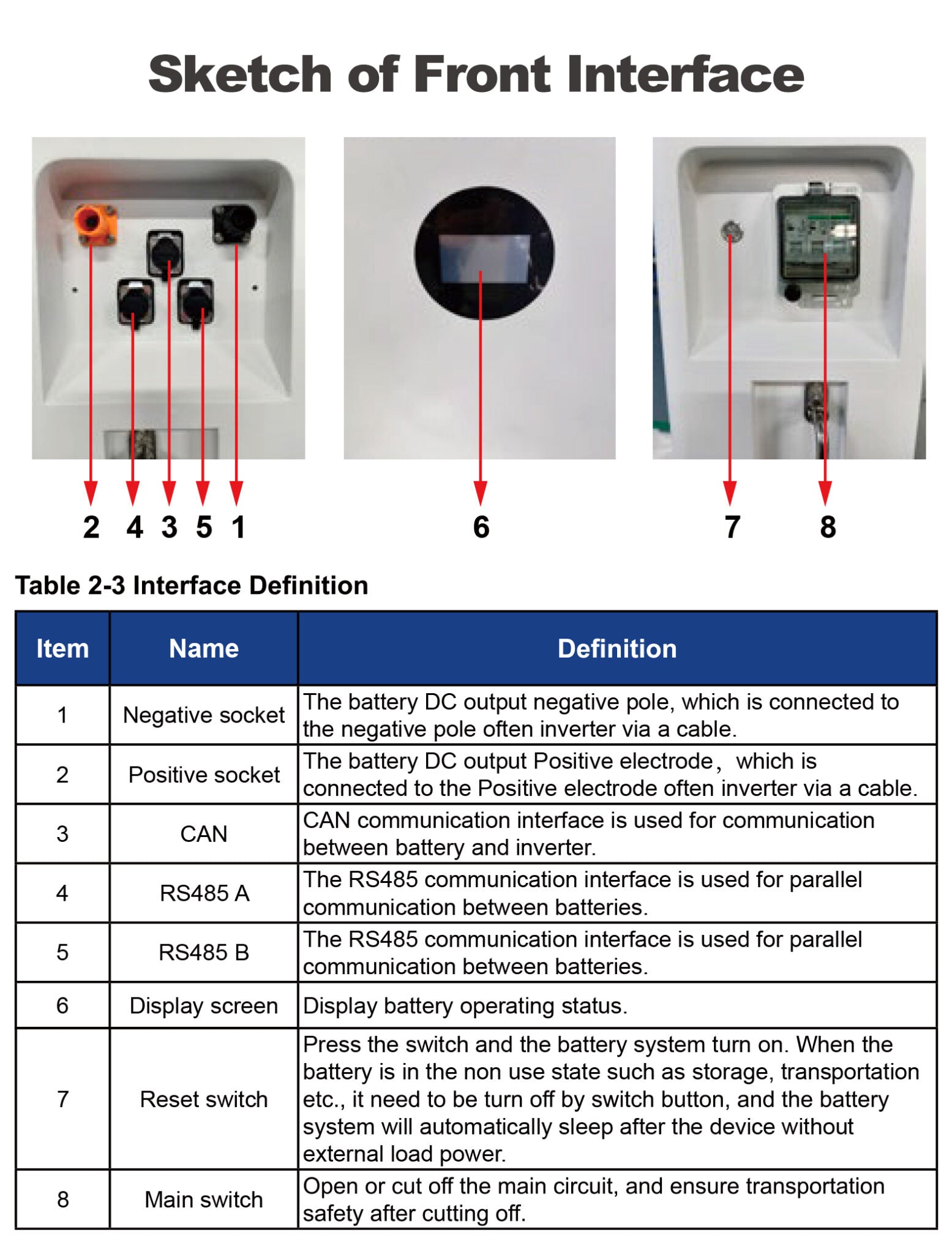 Sketch of Front Interface

2 4 3 5 1

6

7 8

Table 2-3 Interface Definition

| Item | Name | Definition |
|---|---|---|
| 1 | Negative socket | The battery DC output negative pole, which is connected to the negative pole often inverter via a cable. |
| 2 | Positive socket | The battery DC output Positive electrode， which is connected to the Positive electrode often inverter via a cable. |
| 3 | CAN | CAN communication interface is used for communication between battery and inverter. |
| 4 | RS485 A | The RS485 communication interface is used for parallel communication between batteries. |
| 5 | RS485 B | The RS485 communication interface is used for parallel communication between batteries. |
| 6 | Display screen | Display battery operating status. |
| 7 | Reset switch | Press the switch and the battery system turn on. When the battery is in the non use state such as storage, transportation etc., it need to be turn off by switch button, and the battery system will automatically sleep after the device without external load power. |
| 8 | Main switch | Open or cut off the main circuit, and ensure transportation safety after cutting off. |