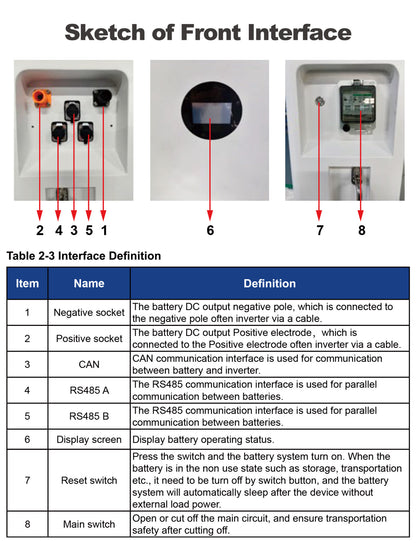 Sketch of Front Interface

2 4 3 5 1

6

7 8

Table 2-3 Interface Definition

| Item | Name | Definition |
|---|---|---|
| 1 | Negative socket | The battery DC output negative pole, which is connected to the negative pole often inverter via a cable. |
| 2 | Positive socket | The battery DC output Positive electrode, which is connected to the Positive electrode often inverter via a cable. |
| 3 | CAN | CAN communication interface is used for communication between battery and inverter. |
| 4 | RS485 A | The RS485 communication interface is used for parallel communication between batteries. |
| 5 | RS485 B | The RS485 communication interface is used for parallel communication between batteries. |
| 6 | Display screen | Display battery operating status. |
| 7 | Reset switch | Press the switch and the battery system turn on. When the battery is in the non use state such as storage, transportation etc., it need to be turn off by switch button, and the battery system will automatically sleep after the device without external load power. |
| 8 | Main switch | Open or cut off the main circuit, and ensure transportation safety after cutting off. |